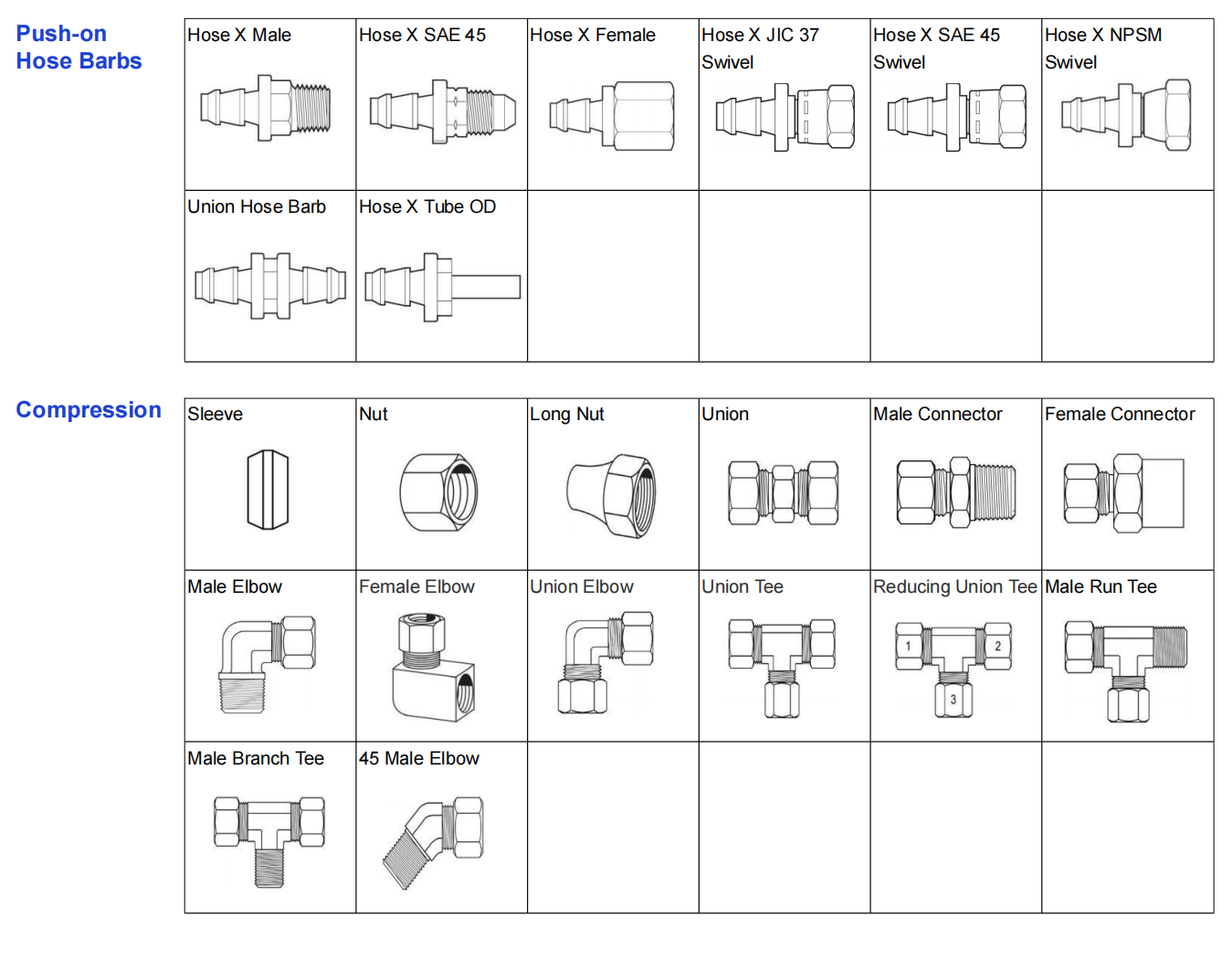 Push-on Hose Barbs

| Hose X Male | Hose X SAE 45 | Hose X Female | Hose X JIC 37 Swivel | Hose X SAE 45 Swivel | Hose X NPSM Swivel |
|---|---|---|---|---|---|
| Union Hose Barb | Hose X Tube OD | | | | |

Compression

| Sleeve | Nut | Long Nut | Union | Male Connector | Female Connector |
|---|---|---|---|---|---|
| Male Elbow | Female Elbow | Union Elbow | Union Tee | Reducing Union Tee 1 2 3 | Male Run Tee |
| Male Branch Tee | 45 Male Elbow | | | | |