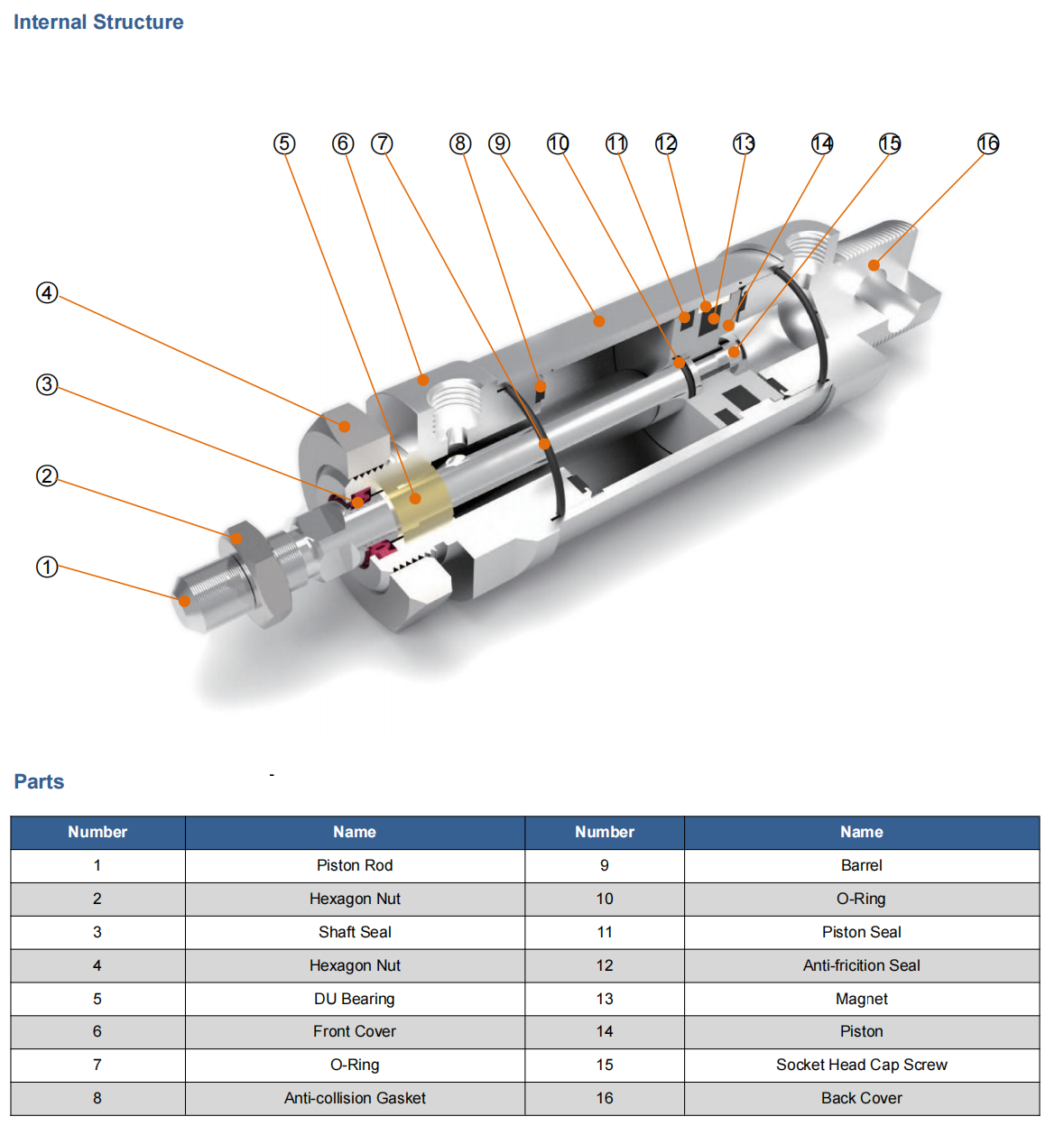 Internal Structure

⑤ ⑥ ⑦ ⑧ ⑨ ⑩ ⑪ ⑫ ⑬ ⑭ ⑮ ⑯

④

③

②

①

Parts

| Number | Name | Number | Name |
|---|---|---|---|
| 1 | Piston Rod | 9 | Barrel |
| 2 | Hexagon Nut | 10 | O-Ring |
| 3 | Shaft Seal | 11 | Piston Seal |
| 4 | Hexagon Nut | 12 | Anti-fricition Seal |
| 5 | DU Bearing | 13 | Magnet |
| 6 | Front Cover | 14 | Piston |
| 7 | O-Ring | 15 | Socket Head Cap Screw |
| 8 | Anti-collision Gasket | 16 | Back Cover |