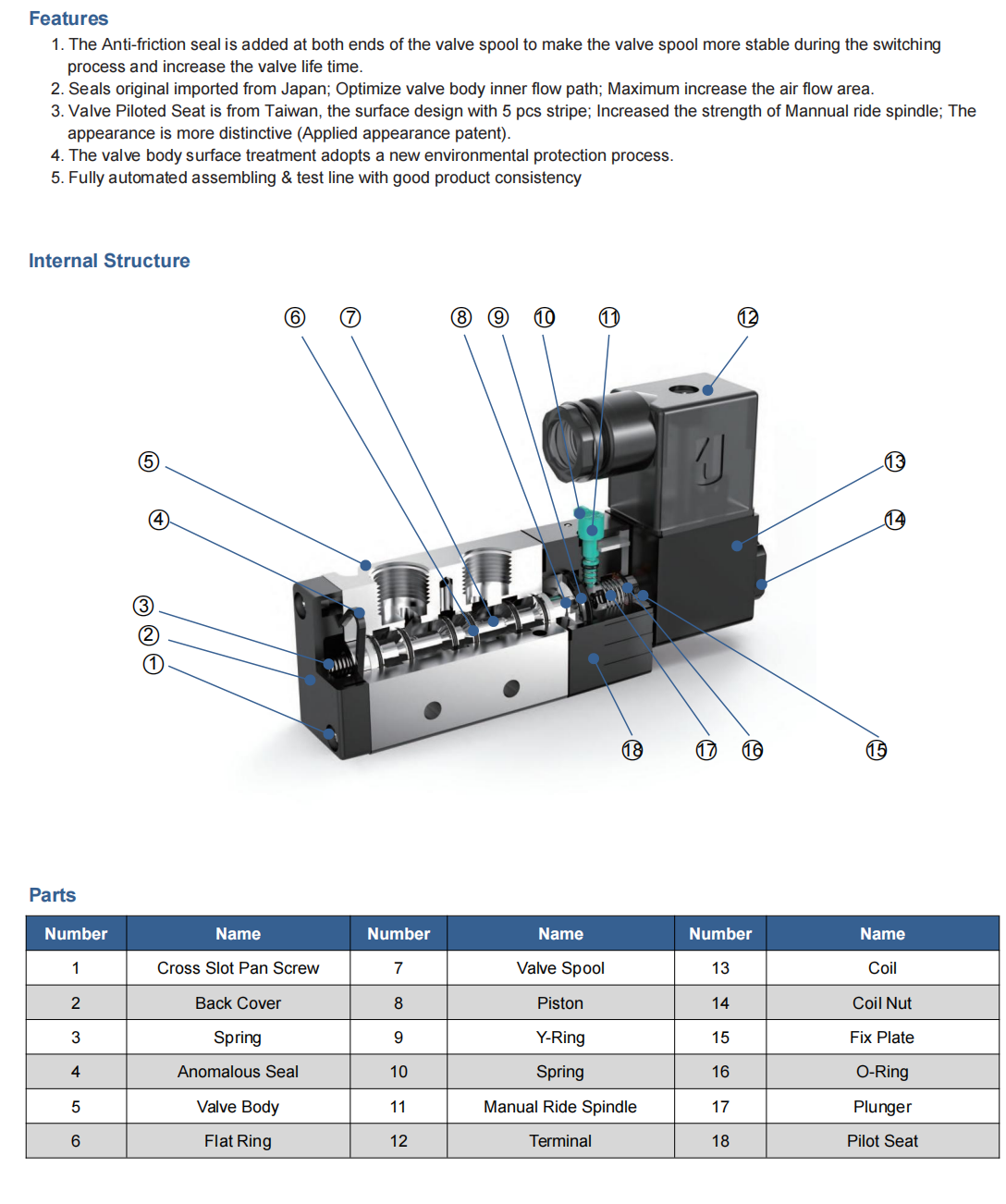 Features

1. The Anti-friction seal is added at both ends of the valve spool to make the valve spool more stable during the switching process and increase the valve life time.
2. Seals original imported from Japan; Optimize valve body inner flow path; Maximum increase the air flow area.
3. Valve Piloted Seat is from Taiwan, the surface design with 5 pcs stripe; Increased the strength of Mannual ride spindle; The appearance is more distinctive (Applied appearance patent).
4. The valve body surface treatment adopts a new environmental protection process.
5. Fully automated assembling & test line with good product consistency

Internal Structure

⑥ ⑦ ⑧ ⑨ ⑩ ⑪ ⑫ ⑤ ④ ③ ② ① ⑬ ⑭ ⑱ ⑰ ⑯ ⑮

Parts

| Number | Name | Number | Name | Number | Name |
|---|---|---|---|---|---|
| 1 | Cross Slot Pan Screw | 7 | Valve Spool | 13 | Coil |
| 2 | Back Cover | 8 | Piston | 14 | Coil Nut |
| 3 | Spring | 9 | Y-Ring | 15 | Fix Plate |
| 4 | Anomalous Seal | 10 | Spring | 16 | O-Ring |
| 5 | Valve Body | 11 | Manual Ride Spindle | 17 | Plunger |
| 6 | Flat Ring | 12 | Terminal | 18 | Pilot Seat |