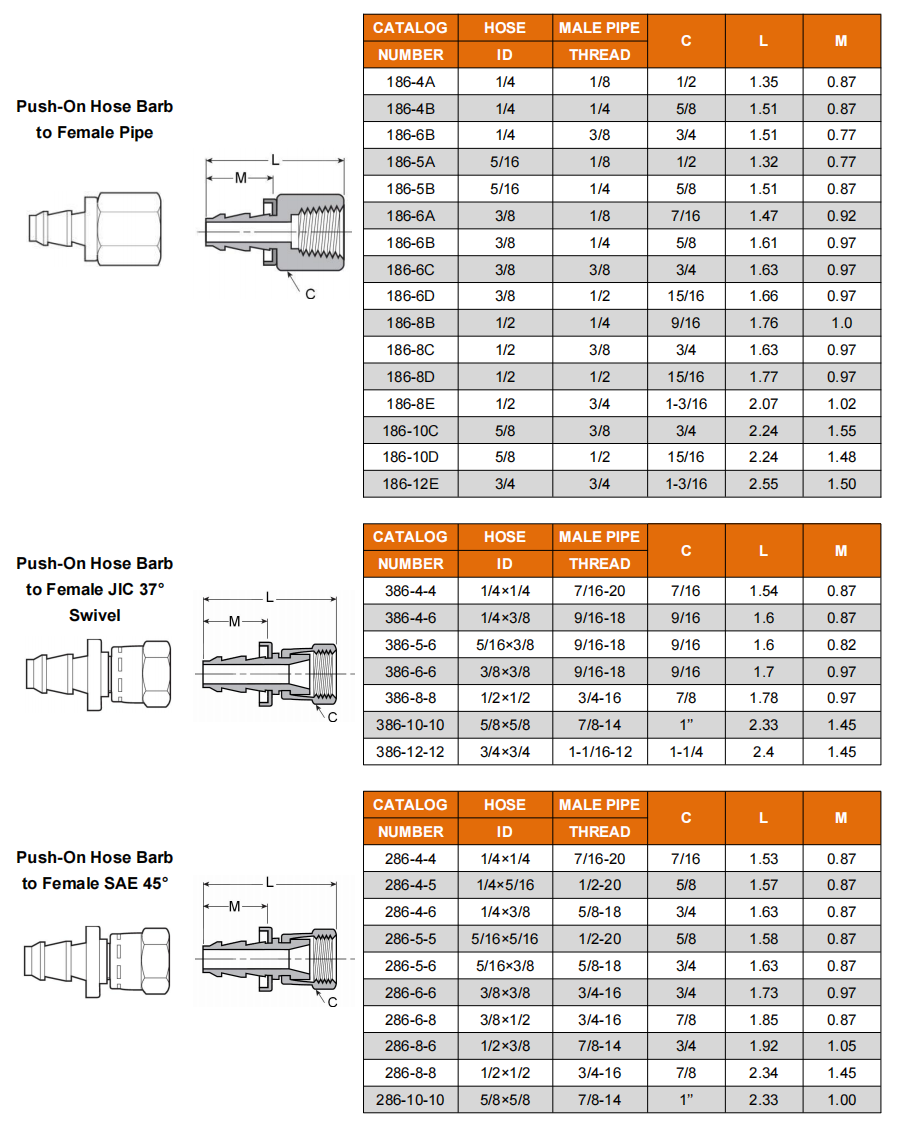 Push-On Hose Barb to Female Pipe

L
M
C

| CATALOG NUMBER | HOSE ID | MALE PIPE THREAD | C | L | M |
|---|---|---|---|---|---|
| 186-4A | 1/4 | 1/8 | 1/2 | 1.35 | 0.87 |
| 186-4B | 1/4 | 1/4 | 5/8 | 1.51 | 0.87 |
| 186-6B | 1/4 | 3/8 | 3/4 | 1.51 | 0.77 |
| 186-5A | 5/16 | 1/8 | 1/2 | 1.32 | 0.77 |
| 186-5B | 5/16 | 1/4 | 5/8 | 1.51 | 0.87 |
| 186-6A | 3/8 | 1/8 | 7/16 | 1.47 | 0.92 |
| 186-6B | 3/8 | 1/4 | 5/8 | 1.61 | 0.97 |
| 186-6C | 3/8 | 3/8 | 3/4 | 1.63 | 0.97 |
| 186-6D | 3/8 | 1/2 | 15/16 | 1.66 | 0.97 |
| 186-8B | 1/2 | 1/4 | 9/16 | 1.76 | 1.0 |
| 186-8C | 1/2 | 3/8 | 3/4 | 1.63 | 0.97 |
| 186-8D | 1/2 | 1/2 | 15/16 | 1.77 | 0.97 |
| 186-8E | 1/2 | 3/4 | 1-3/16 | 2.07 | 1.02 |
| 186-10C | 5/8 | 3/8 | 3/4 | 2.24 | 1.55 |
| 186-10D | 5/8 | 1/2 | 15/16 | 2.24 | 1.48 |
| 186-12E | 3/4 | 3/4 | 1-3/16 | 2.55 | 1.50 |

Push-On Hose Barb to Female JIC 37° Swivel

L
M
C

| CATALOG NUMBER | HOSE ID | MALE PIPE THREAD | C | L | M |
|---|---|---|---|---|---|
| 386-4-4 | 1/4×1/4 | 7/16-20 | 7/16 | 1.54 | 0.87 |
| 386-4-6 | 1/4×3/8 | 9/16-18 | 9/16 | 1.6 | 0.87 |
| 386-5-6 | 5/16×3/8 | 9/16-18 | 9/16 | 1.6 | 0.82 |
| 386-6-6 | 3/8×3/8 | 9/16-18 | 9/16 | 1.7 | 0.97 |
| 386-8-8 | 1/2×1/2 | 3/4-16 | 7/8 | 1.78 | 0.97 |
| 386-10-10 | 5/8×5/8 | 7/8-14 | 1" | 2.33 | 1.45 |
| 386-12-12 | 3/4×3/4 | 1-1/16-12 | 1-1/4 | 2.4 | 1.45 |

Push-On Hose Barb to Female SAE 45°

L
M
C

| CATALOG NUMBER | HOSE ID | MALE PIPE THREAD | C | L | M |
|---|---|---|---|---|---|
| 286-4-4 | 1/4×1/4 | 7/16-20 | 7/16 | 1.53 | 0.87 |
| 286-4-5 | 1/4×5/16 | 1/2-20 | 5/8 | 1.57 | 0.87 |
| 286-4-6 | 1/4×3/8 | 5/8-18 | 3/4 | 1.63 | 0.87 |
| 286-5-5 | 5/16×5/16 | 1/2-20 | 5/8 | 1.58 | 0.87 |
| 286-5-6 | 5/16×3/8 | 5/8-18 | 3/4 | 1.63 | 0.87 |
| 286-6-6 | 3/8×3/8 | 3/4-16 | 3/4 | 1.73 | 0.97 |
| 286-6-8 | 3/8×1/2 | 3/4-16 | 7/8 | 1.85 | 0.87 |
| 286-8-6 | 1/2×3/8 | 7/8-14 | 3/4 | 1.92 | 1.05 |
| 286-8-8 | 1/2×1/2 | 3/4-16 | 7/8 | 2.34 | 1.45 |
| 286-10-10 | 5/8×5/8 | 7/8-14 | 1" | 2.33 | 1.00 |