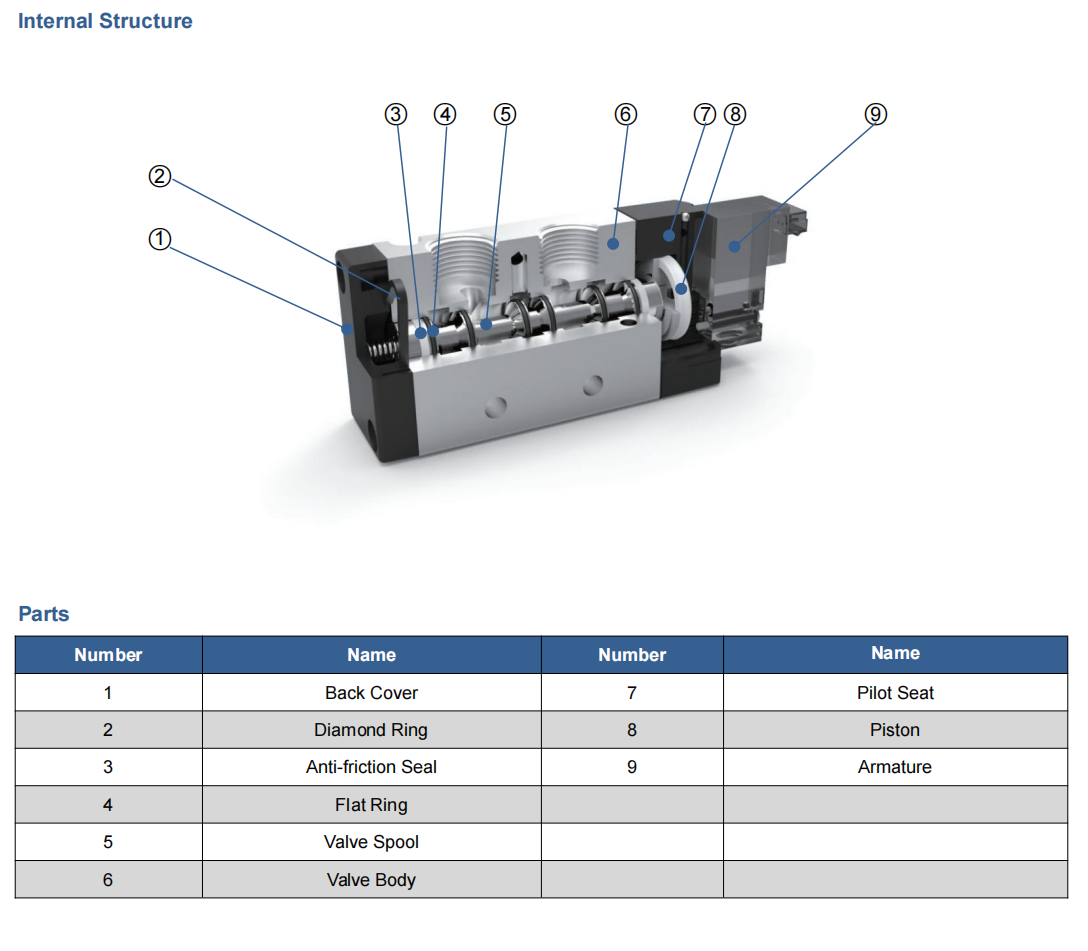 Internal Structure

③ ④ ⑤ ⑥ ⑦ ⑧ ⑨
②
①

Parts

| Number | Name | Number | Name |
|---|---|---|---|
| 1 | Back Cover | 7 | Pilot Seat |
| 2 | Diamond Ring | 8 | Piston |
| 3 | Anti-friction Seal | 9 | Armature |
| 4 | Flat Ring | | |
| 5 | Valve Spool | | |
| 6 | Valve Body | | |