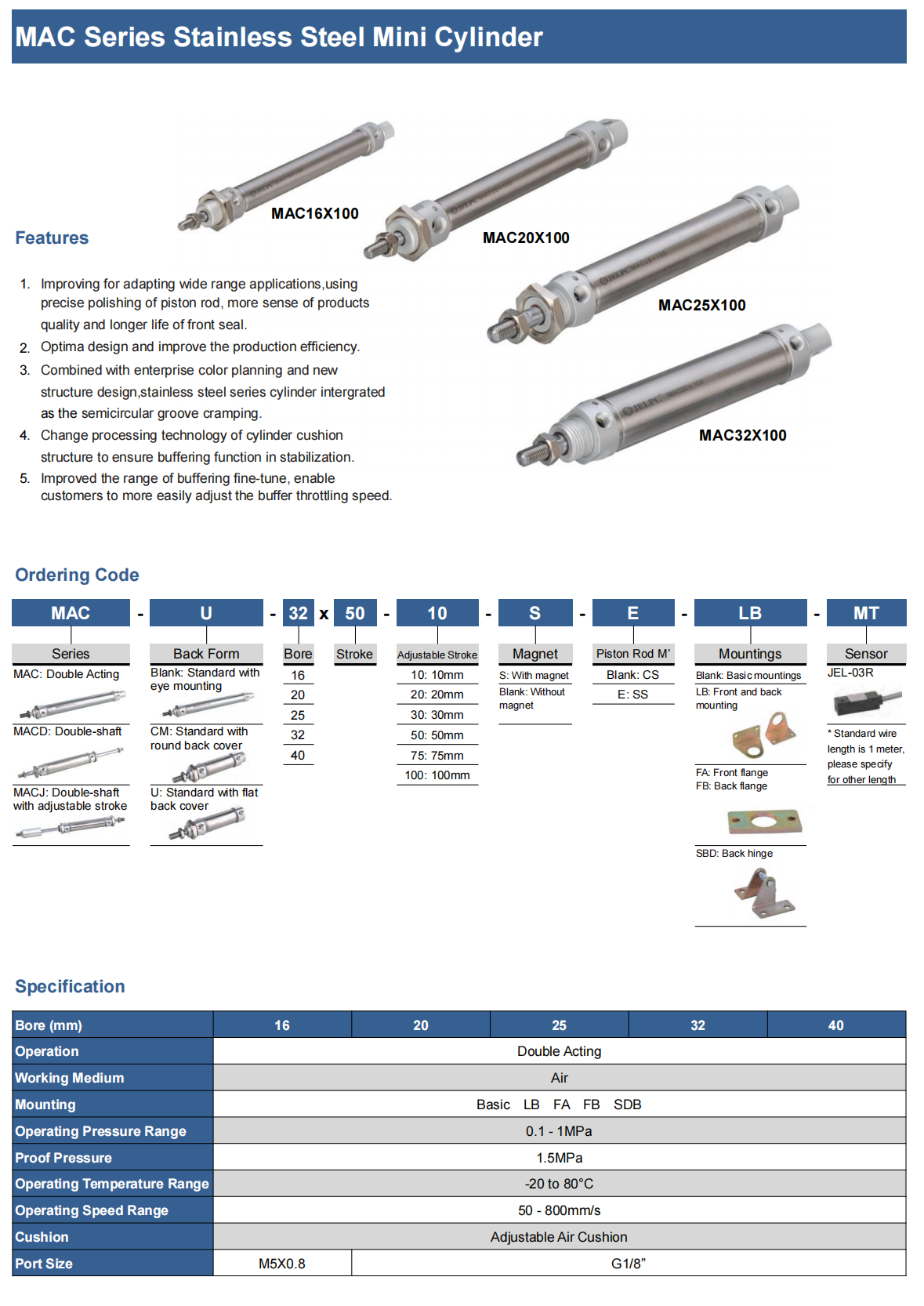 MAC Series Stainless Steel Mini Cylinder

MAC16X100

MAC20X100

MAC25X100

MAC32X100

Features

1. Improving for adapting wide range applications,using precise polishing of piston rod, more sense of products quality and longer life of front seal.
2. Optima design and improve the production efficiency.
3. Combined with enterprise color planning and new structure design,stainless steel series cylinder intergrated as the semicircular groove cramping.
4. Change processing technology of cylinder cushion structure to ensure buffering function in stabilization.
5. Improved the range of buffering fine-tune, enable customers to more easily adjust the buffer throttling speed.

Ordering Code

MAC - U - 32 x 50 - 10 - S - E - LB - MT

Series
MAC: Double Acting
MACD: Double-shaft
MACJ: Double-shaft with adjustable stroke

Back Form
Blank: Standard with eye mounting
CM: Standard with round back cover
U: Standard with flat back cover

Bore
16
20
25
32
40

Stroke

Adjustable Stroke
10: 10mm
20: 20mm
30: 30mm
50: 50mm
75: 75mm
100: 100mm

Magnet
S: With magnet
Blank: Without magnet

Piston Rod M'
Blank: CS
E: SS

Mountings
Blank: Basic mountings
LB: Front and back mounting
FA: Front flange
FB: Back flange
SBD: Back hinge

Sensor
JEL-03R
* Standard wire length is 1 meter, please specify for other length

Specification

| Bore (mm) | 16 | 20 | 25 | 32 | 40 |
|---|---|---|---|---|---|
| Operation | Double Acting | | | | |
| Working Medium | Air | | | | |
| Mounting | Basic LB FA FB SDB | | | | |
| Operating Pressure Range | 0.1 - 1MPa | | | | |
| Proof Pressure | 1.5MPa | | | | |
| Operating Temperature Range | -20 to 80°C | | | | |
| Operating Speed Range | 50 - 800mm/s | | | | |
| Cushion | Adjustable Air Cushion | | | | |
| Port Size | M5X0.8 | G1/8” | | | |