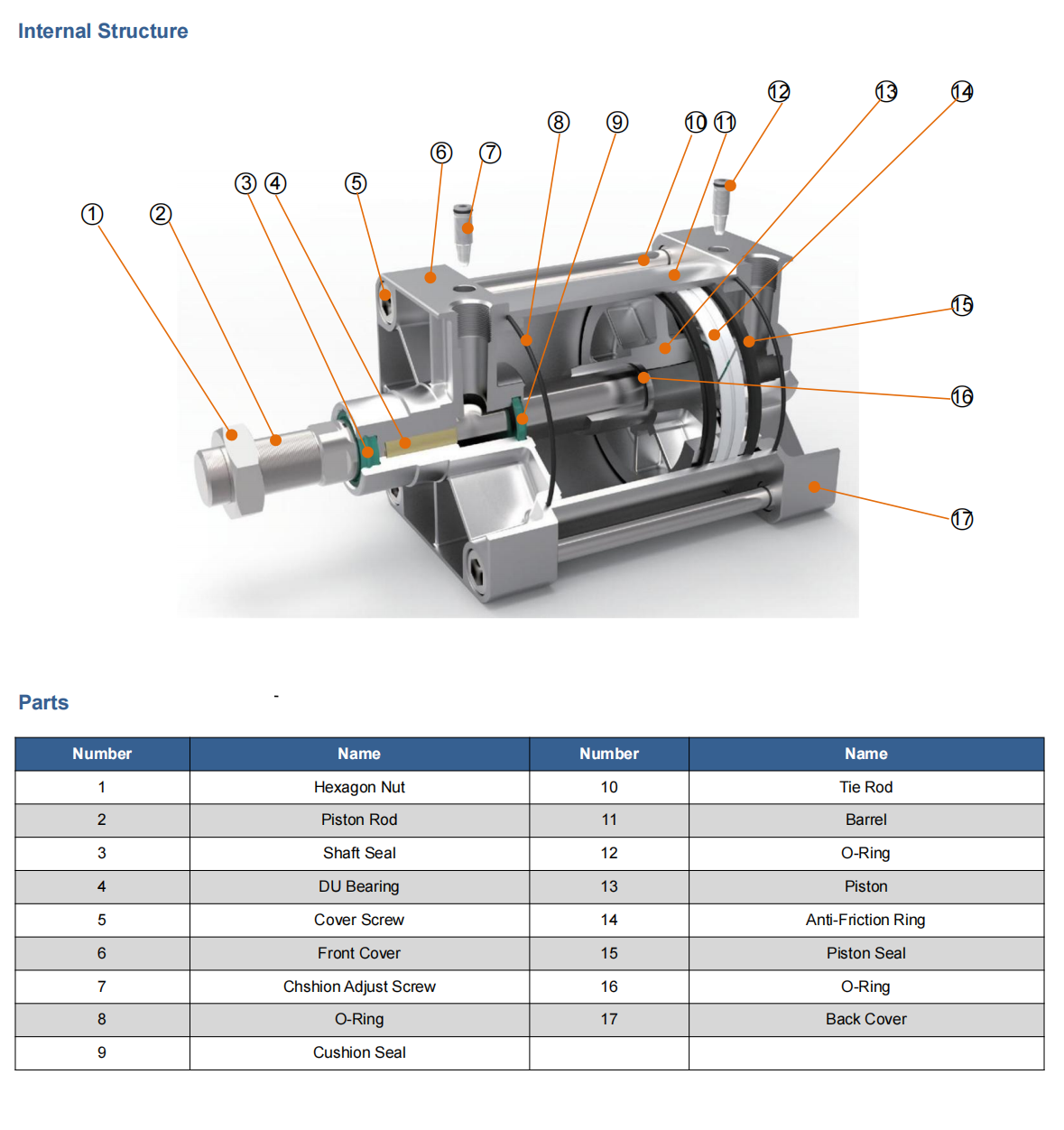 Internal Structure

①
②
③ ④
⑤
⑥ ⑦
⑧
⑨
⑩ ⑪
⑫
⑬
⑭
⑮
⑯
⑰

Parts

-

| Number | Name | Number | Name |
|---|---|---|---|
| 1 | Hexagon Nut | 10 | Tie Rod |
| 2 | Piston Rod | 11 | Barrel |
| 3 | Shaft Seal | 12 | O-Ring |
| 4 | DU Bearing | 13 | Piston |
| 5 | Cover Screw | 14 | Anti-Friction Ring |
| 6 | Front Cover | 15 | Piston Seal |
| 7 | Chshion Adjust Screw | 16 | O-Ring |
| 8 | O-Ring | 17 | Back Cover |
| 9 | Cushion Seal | | |