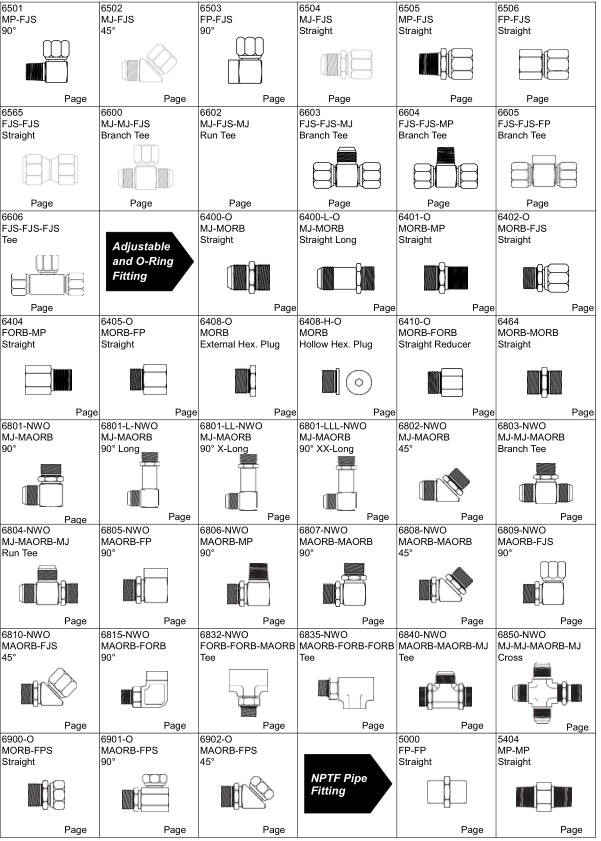 | | | | | | |
|---|---|---|---|---|---|
| 6501 MP-FJS 90° Page | 6502 MJ-FJS 45° Page | 6503 FP-FJS 90° Page | 6504 MJ-FJS Straight Page | 6505 MP-FJS Straight Page | 6506 FP-FJS Straight Page |
| 6565 FJS-FJS Straight Page | 6600 MJ-MJ-FJS Branch Tee Page | 6602 MJ-FJS-MJ Run Tee Page | 6603 FJS-FJS-MJ Branch Tee Page | 6604 FJS-FJS-MP Branch Tee Page | 6605 FJS-FJS-FP Branch Tee Page |
| 6606 FJS-FJS-FJS Tee Page | Adjustable and O-Ring Fitting | 6400-O MJ-MORB Straight Page | 6400-L-O MJ-MORB Straight Long Page | 6401-O MORB-MP Straight Page | 6402-O MORB-FJS Straight Page |
| 6404 FORB-MP Straight Page | 6405-O MORB-FP Straight Page | 6408-O MORB External Hex. Plug Page | 6408-H-O MORB Hollow Hex. Plug Page | 6410-O MORB-FORB Straight Reducer Page | 6464 MORB-MORB Straight Page |
| 6801-NWO MJ-MAORB 90° Page | 6801-L-NWO MJ-MAORB 90° Long Page | 6801-LL-NWO MJ-MAORB 90° X-Long Page | 6801-LLL-NWO MJ-MAORB 90° XX-Long Page | 6802-NWO MJ-MAORB 45° Page | 6803-NWO MJ-MJ-MAORB Branch Tee Page |
| 6804-NWO MJ-MAORB-MJ Run Tee Page | 6805-NWO MAORB-FP 90° Page | 6806-NWO MAORB-MP 90° Page | 6807-NWO MAORB-MAORB 90° Page | 6808-NWO MAORB-MAORB 45° Page | 6809-NWO MAORB-FJS 90° Page |
| 6810-NWO MAORB-FJS 45° Page | 6815-NWO MAORB-FORB 90° Page | 6832-NWO FORB-FORB-MAORB Tee Page | 6835-NWO MAORB-FORB-FORB Tee Page | 6840-NWO MAORB-MAORB-MJ Tee Page | 6850-NWO MJ-MJ-MAORB-MJ Cross Page |
| 6900-O MORB-FPS Straight Page | 6901-O MAORB-FPS 90° Page | 6902-O MAORB-FPS 45° Page | NPTF Pipe Fitting | 5000 FP-FP Straight Page | 5404 MP-MP Straight Page |