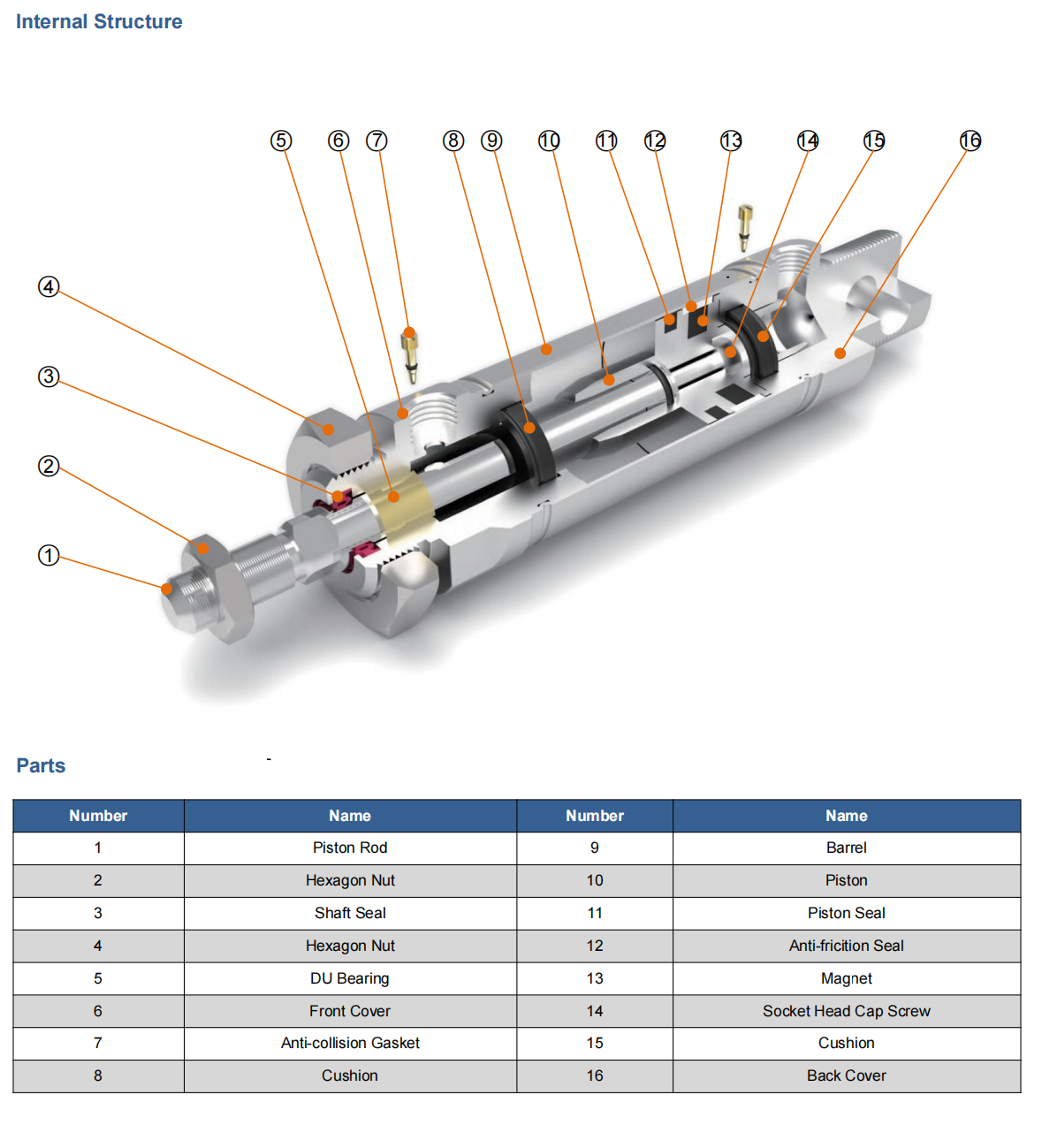 Internal Structure

⑤ ⑥ ⑦ ⑧ ⑨ ⑩ ⑪ ⑫ ⑬ ⑭ ⑮ ⑯

④

③

②

①

Parts

| Number | Name | Number | Name |
|---|---|---|---|
| 1 | Piston Rod | 9 | Barrel |
| 2 | Hexagon Nut | 10 | Piston |
| 3 | Shaft Seal | 11 | Piston Seal |
| 4 | Hexagon Nut | 12 | Anti-fricition Seal |
| 5 | DU Bearing | 13 | Magnet |
| 6 | Front Cover | 14 | Socket Head Cap Screw |
| 7 | Anti-collision Gasket | 15 | Cushion |
| 8 | Cushion | 16 | Back Cover |