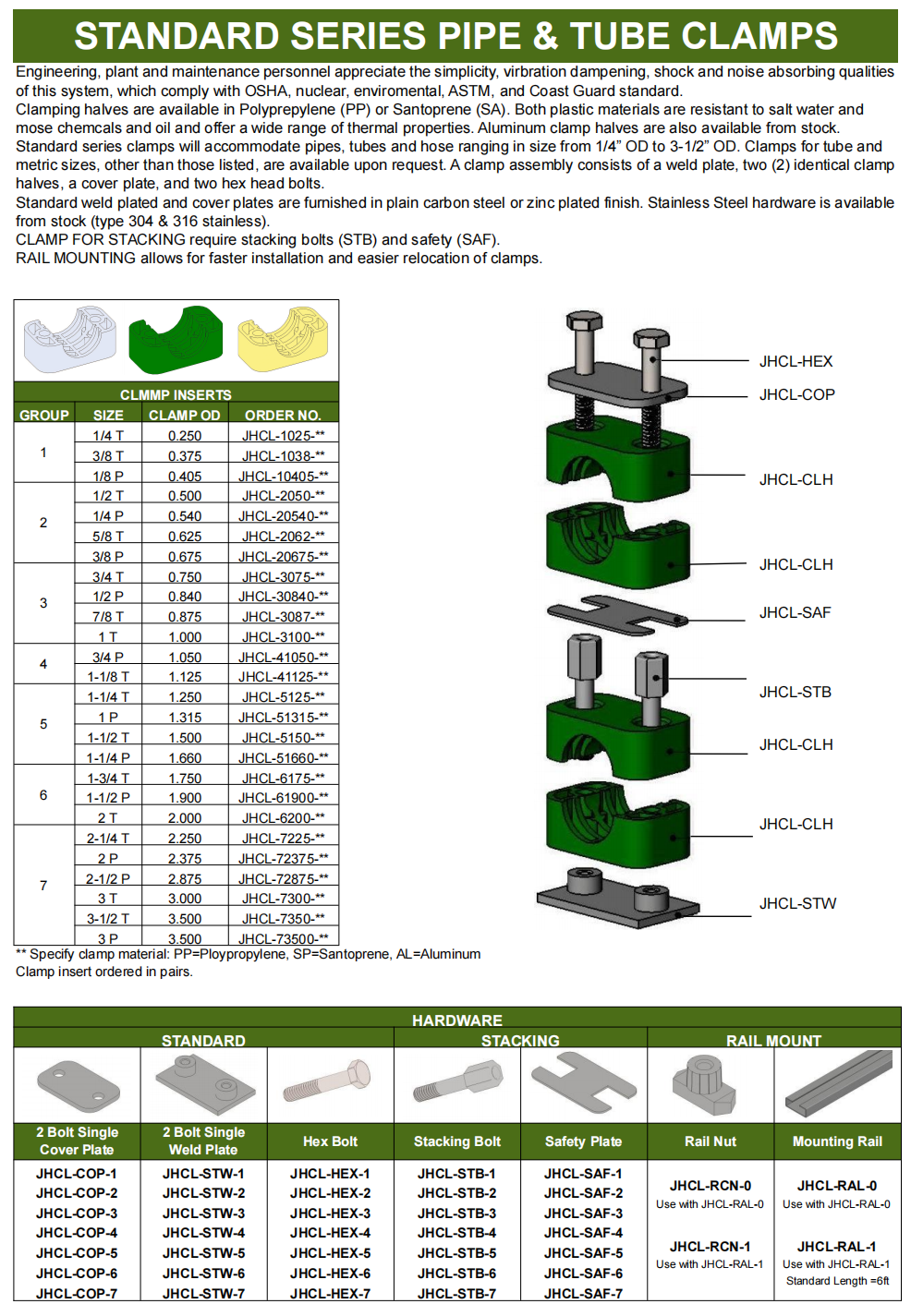 STANDARD SERIES PIPE & TUBE CLAMPS

Engineering, plant and maintenance personnel appreciate the simplicity, virbration dampening, shock and noise absorbing qualities of this system, which comply with OSHA, nuclear, enviromental, ASTM, and Coast Guard standard.
Clamping halves are available in Polyprepylene (PP) or Santoprene (SA). Both plastic materials are resistant to salt water and mose chemcals and oil and offer a wide range of thermal properties. Aluminum clamp halves are also available from stock.
Standard series clamps will accommodate pipes, tubes and hose ranging in size from 1/4" OD to 3-1/2" OD. Clamps for tube and metric sizes, other than those listed, are available upon request. A clamp assembly consists of a weld plate, two (2) identical clamp halves, a cover plate, and two hex head bolts.
Standard weld plated and cover plates are furnished in plain carbon steel or zinc plated finish. Stainless Steel hardware is available from stock (type 304 & 316 stainless).
CLAMP FOR STACKING require stacking bolts (STB) and safety (SAF).
RAIL MOUNTING allows for faster installation and easier relocation of clamps.

CLMMP INSERTS

| GROUP | SIZE | CLAMP OD | ORDER NO. |
|---|---|---|---|
| 1 | 1/4 T | 0.250 | JHCL-1025-** |
| | 3/8 T | 0.375 | JHCL-1038-** |
| | 1/8 P | 0.405 | JHCL-10405-** |
| 2 | 1/2 T | 0.500 | JHCL-2050-** |
| | 1/4 P | 0.540 | JHCL-20540-** |
| | 5/8 T | 0.625 | JHCL-2062-** |
| | 3/8 P | 0.675 | JHCL-20675-** |
| 3 | 3/4 T | 0.750 | JHCL-3075-** |
| | 1/2 P | 0.840 | JHCL-30840-** |
| | 7/8 T | 0.875 | JHCL-3087-** |
| | 1 T | 1.000 | JHCL-3100-** |
| 4 | 3/4 P | 1.050 | JHCL-41050-** |
| | 1-1/8 T | 1.125 | JHCL-41125-** |
| 5 | 1-1/4 T | 1.250 | JHCL-5125-** |
| | 1 P | 1.315 | JHCL-51315-** |
| | 1-1/2 T | 1.500 | JHCL-5150-** |
| | 1-1/4 P | 1.660 | JHCL-51660-** |
| 6 | 1-3/4 T | 1.750 | JHCL-6175-** |
| | 1-1/2 P | 1.900 | JHCL-61900-** |
| | 2 T | 2.000 | JHCL-6200-** |
| 7 | 2-1/4 T | 2.250 | JHCL-7225-** |
| | 2 P | 2.375 | JHCL-72375-** |
| | 2-1/2 P | 2.875 | JHCL-72875-** |
| | 3 T | 3.000 | JHCL-7300-** |
| | 3-1/2 T | 3.500 | JHCL-7350-** |
| | 3 P | 3.500 | JHCL-73500-** |

** Specify clamp material: PP=Ploypropylene, SP=Santoprene, AL=Aluminum
Clamp insert ordered in pairs.

JHCL-HEX
JHCL-COP
JHCL-CLH
JHCL-CLH
JHCL-SAF
JHCL-STB
JHCL-CLH
JHCL-CLH
JHCL-STW

HARDWARE

| STANDARD | | | STACKING | | RAIL MOUNT | |
|---|---|---|---|---|---|---|
| 2 Bolt Single Cover Plate | 2 Bolt Single Weld Plate | Hex Bolt | Stacking Bolt | Safety Plate | Rail Nut | Mounting Rail |
| JHCL-COP-1 | JHCL-STW-1 | JHCL-HEX-1 | JHCL-STB-1 | JHCL-SAF-1 | JHCL-RCN-0 Use with JHCL-RAL-0 | JHCL-RAL-0 Use with JHCL-RAL-0 |
| JHCL-COP-2 | JHCL-STW-2 | JHCL-HEX-2 | JHCL-STB-2 | JHCL-SAF-2 | | |
| JHCL-COP-3 | JHCL-STW-3 | JHCL-HEX-3 | JHCL-STB-3 | JHCL-SAF-3 | | |
| JHCL-COP-4 | JHCL-STW-4 | JHCL-HEX-4 | JHCL-STB-4 | JHCL-SAF-4 | JHCL-RCN-1 Use with JHCL-RAL-1 | JHCL-RAL-1 Use with JHCL-RAL-1 Standard Length =6ft |
| JHCL-COP-5 | JHCL-STW-5 | JHCL-HEX-5 | JHCL-STB-5 | JHCL-SAF-5 | | |
| JHCL-COP-6 | JHCL-STW-6 | JHCL-HEX-6 | JHCL-STB-6 | JHCL-SAF-6 | | |
| JHCL-COP-7 | JHCL-STW-7 | JHCL-HEX-7 | JHCL-STB-7 | JHCL-SAF-7 | | |