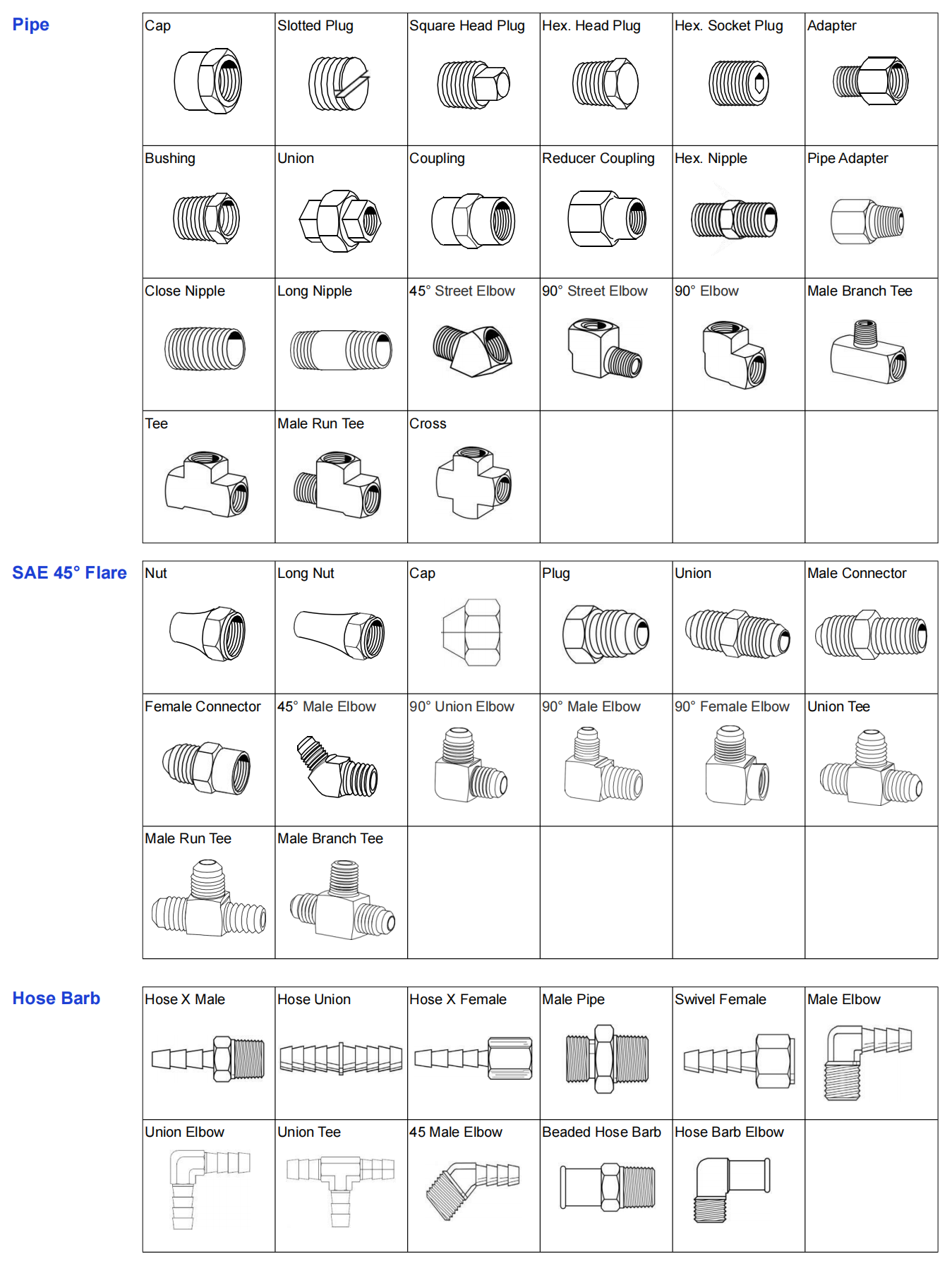 Pipe

| Cap | Slotted Plug | Square Head Plug | Hex. Head Plug | Hex. Socket Plug | Adapter |
|---|---|---|---|---|---|
| Bushing | Union | Coupling | Reducer Coupling | Hex. Nipple | Pipe Adapter |
| Close Nipple | Long Nipple | 45° Street Elbow | 90° Street Elbow | 90° Elbow | Male Branch Tee |
| Tee | Male Run Tee | Cross | | | |

SAE 45° Flare

| Nut | Long Nut | Cap | Plug | Union | Male Connector |
|---|---|---|---|---|---|
| Female Connector | 45° Male Elbow | 90° Union Elbow | 90° Male Elbow | 90° Female Elbow | Union Tee |
| Male Run Tee | Male Branch Tee | | | | |

Hose Barb

| Hose X Male | Hose Union | Hose X Female | Male Pipe | Swivel Female | Male Elbow |
|---|---|---|---|---|---|
| Union Elbow | Union Tee | 45 Male Elbow | Beaded Hose Barb | Hose Barb Elbow | |