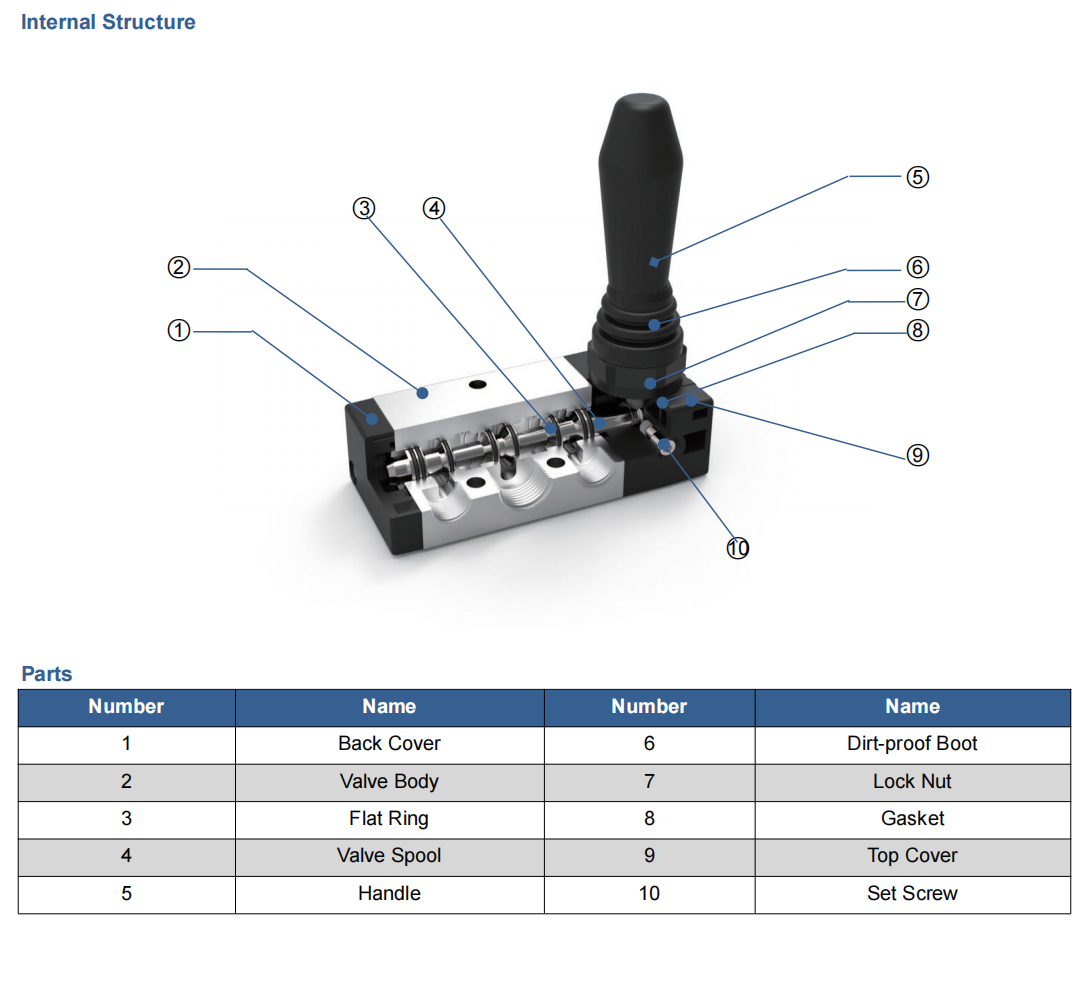 Internal Structure

③ ④ ⑤ ② ⑥ ⑦ ① ⑧ ⑨ ⑩

Parts

| Number | Name | Number | Name |
|---|---|---|---|
| 1 | Back Cover | 6 | Dirt-proof Boot |
| 2 | Valve Body | 7 | Lock Nut |
| 3 | Flat Ring | 8 | Gasket |
| 4 | Valve Spool | 9 | Top Cover |
| 5 | Handle | 10 | Set Screw |