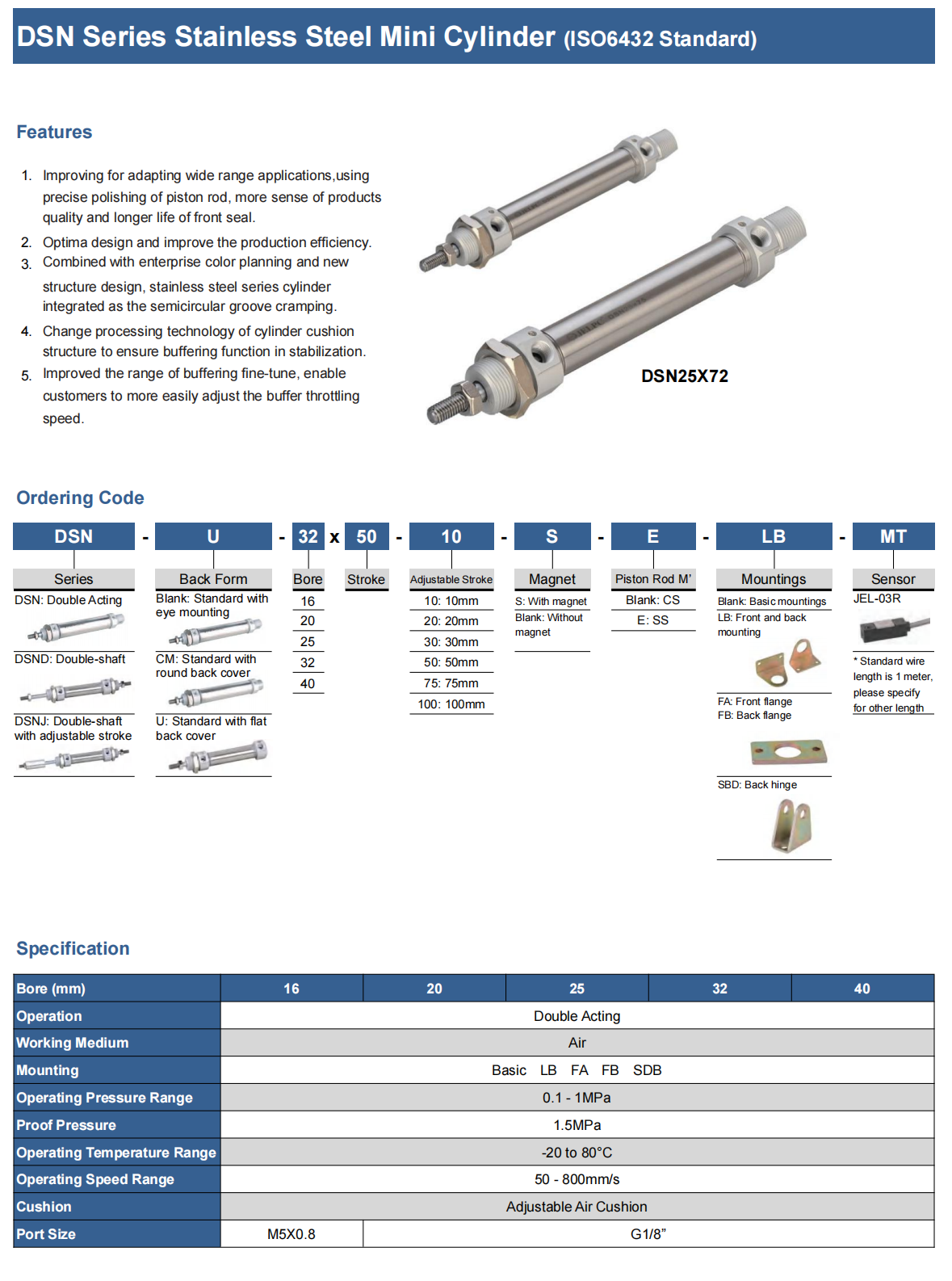 DSN Series Stainless Steel Mini Cylinder (ISO6432 Standard)

Features

1. Improving for adapting wide range applications,using precise polishing of piston rod, more sense of products quality and longer life of front seal.
2. Optima design and improve the production efficiency.
3. Combined with enterprise color planning and new structure design, stainless steel series cylinder integrated as the semicircular groove cramping.
4. Change processing technology of cylinder cushion structure to ensure buffering function in stabilization.
5. Improved the range of buffering fine-tune, enable customers to more easily adjust the buffer throttling speed.

DSN25X72

Ordering Code

DSN - U - 32 x 50 - 10 - S - E - LB - MT

Series
DSN: Double Acting
DSND: Double-shaft
DSNJ: Double-shaft with adjustable stroke

Back Form
Blank: Standard with eye mounting
CM: Standard with round back cover
U: Standard with flat back cover

Bore
16
20
25
32
40

Stroke

Adjustable Stroke
10: 10mm
20: 20mm
30: 30mm
50: 50mm
75: 75mm
100: 100mm

Magnet
S: With magnet
Blank: Without magnet

Piston Rod M'
Blank: CS
E: SS

Mountings
Blank: Basic mountings
LB: Front and back mounting
FA: Front flange
FB: Back flange
SBD: Back hinge

Sensor
JEL-03R
* Standard wire length is 1 meter, please specify for other length

Specification

| Bore (mm) | 16 | 20 | 25 | 32 | 40 |
|---|---|---|---|---|---|
| Operation | Double Acting | | | | |
| Working Medium | Air | | | | |
| Mounting | Basic LB FA FB SDB | | | | |
| Operating Pressure Range | 0.1 - 1MPa | | | | |
| Proof Pressure | 1.5MPa | | | | |
| Operating Temperature Range | -20 to 80°C | | | | |
| Operating Speed Range | 50 - 800mm/s | | | | |
| Cushion | Adjustable Air Cushion | | | | |
| Port Size | M5X0.8 | G1/8" | | | |