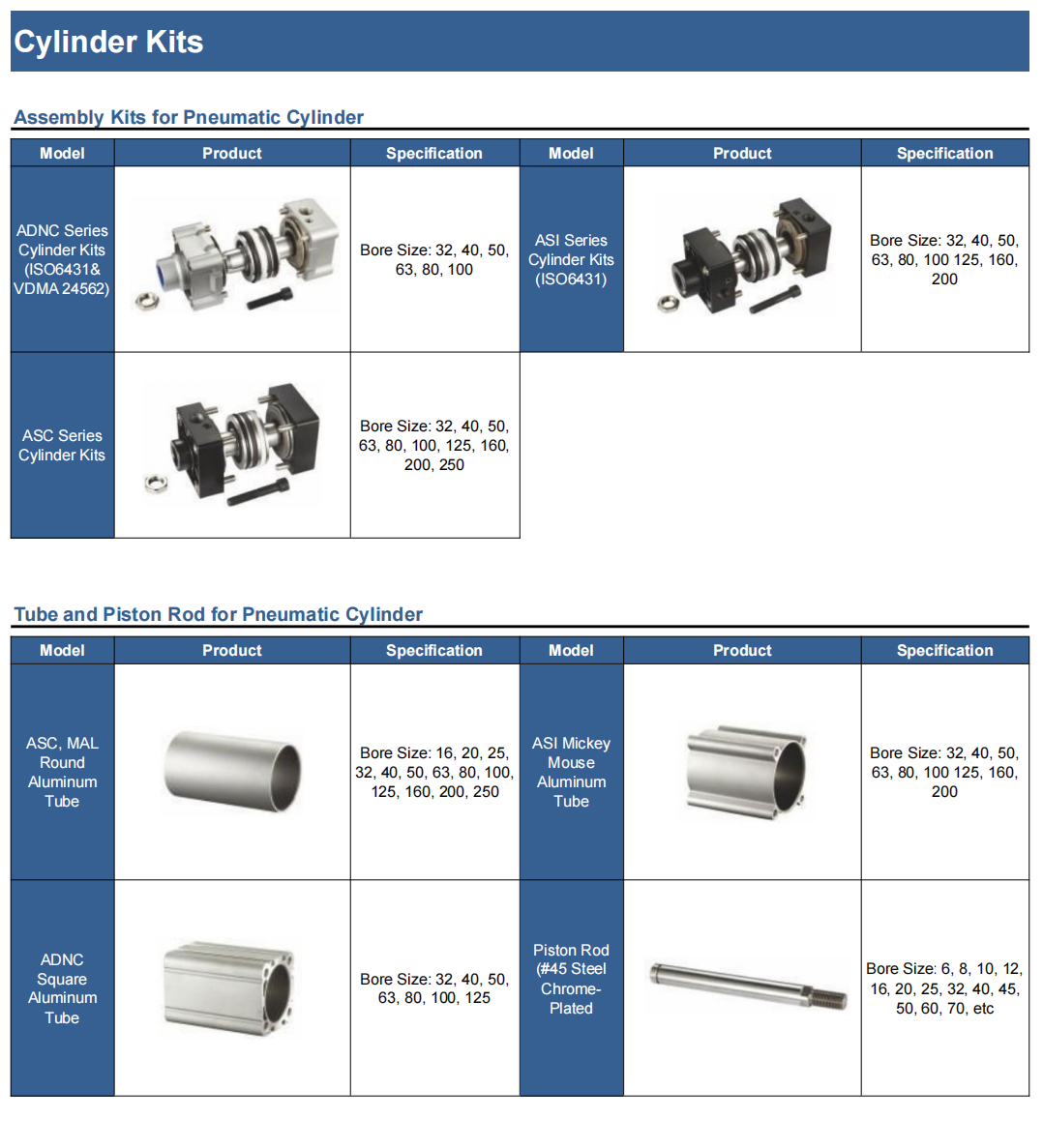 Cylinder Kits

Assembly Kits for Pneumatic Cylinder

| Model | Product | Specification | Model | Product | Specification |
|---|---|---|---|---|---|
| ADNC Series Cylinder Kits (ISO6431& VDMA 24562) | | Bore Size: 32, 40, 50, 63, 80, 100 | ASI Series Cylinder Kits (ISO6431) | | Bore Size: 32, 40, 50, 63, 80, 100 125, 160, 200 |
| ASC Series Cylinder Kits | | Bore Size: 32, 40, 50, 63, 80, 100, 125, 160, 200, 250 | | | |

Tube and Piston Rod for Pneumatic Cylinder

| Model | Product | Specification | Model | Product | Specification |
|---|---|---|---|---|---|
| ASC, MAL Round Aluminum Tube | | Bore Size: 16, 20, 25, 32, 40, 50, 63, 80, 100, 125, 160, 200, 250 | ASI Mickey Mouse Aluminum Tube | | Bore Size: 32, 40, 50, 63, 80, 100 125, 160, 200 |
| ADNC Square Aluminum Tube | | Bore Size: 32, 40, 50, 63, 80, 100, 125 | Piston Rod (#45 Steel Chrome-Plated | | Bore Size: 6, 8, 10, 12, 16, 20, 25, 32, 40, 45, 50, 60, 70, etc |