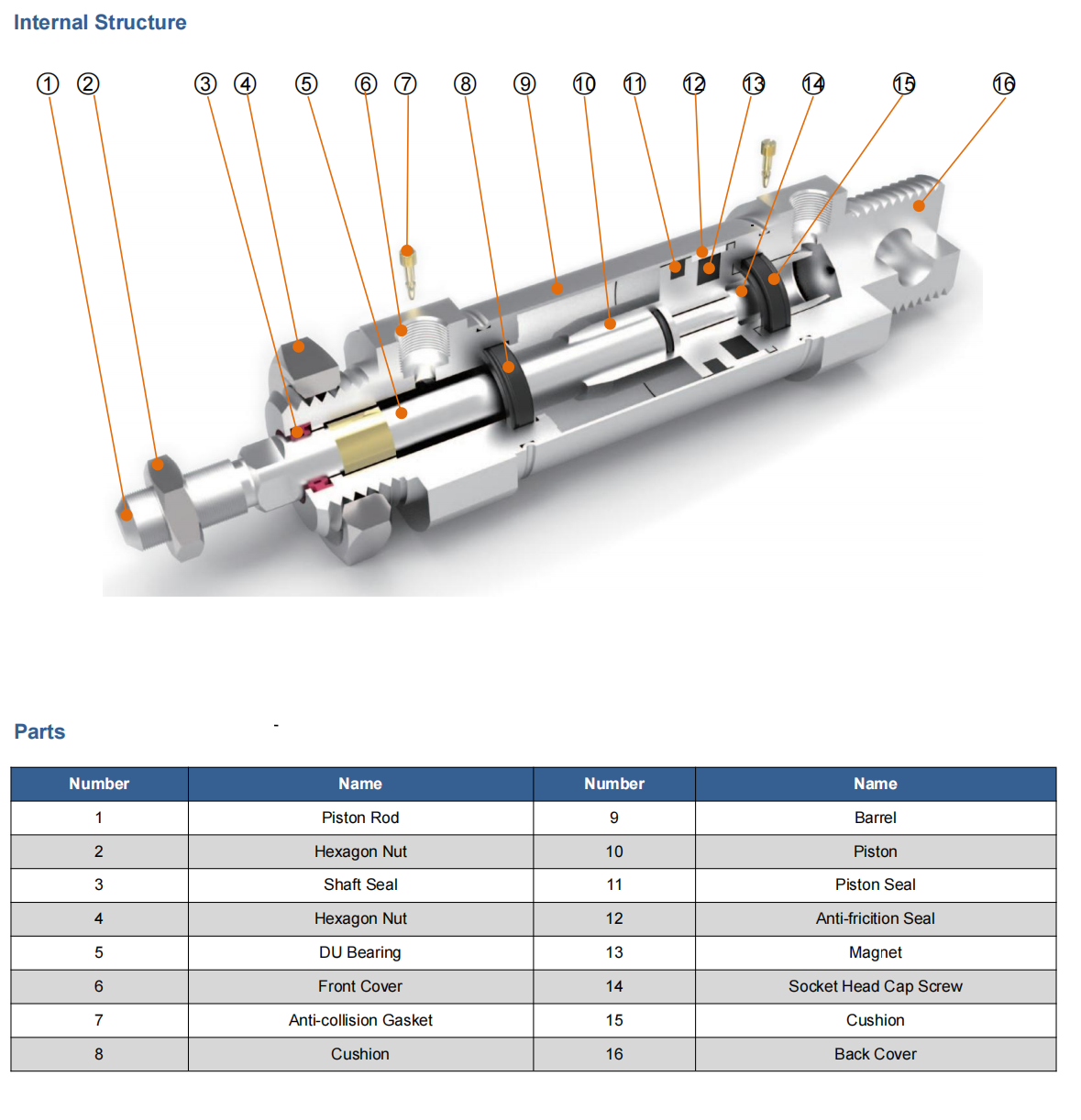 Internal Structure

①
②
③
④
⑤
⑥
⑦
⑧
⑨
⑩
⑪
⑫
⑬
⑭
⑮
⑯

Parts

-

| Number | Name | Number | Name |
|---|---|---|---|
| 1 | Piston Rod | 9 | Barrel |
| 2 | Hexagon Nut | 10 | Piston |
| 3 | Shaft Seal | 11 | Piston Seal |
| 4 | Hexagon Nut | 12 | Anti-fricition Seal |
| 5 | DU Bearing | 13 | Magnet |
| 6 | Front Cover | 14 | Socket Head Cap Screw |
| 7 | Anti-collision Gasket | 15 | Cushion |
| 8 | Cushion | 16 | Back Cover |