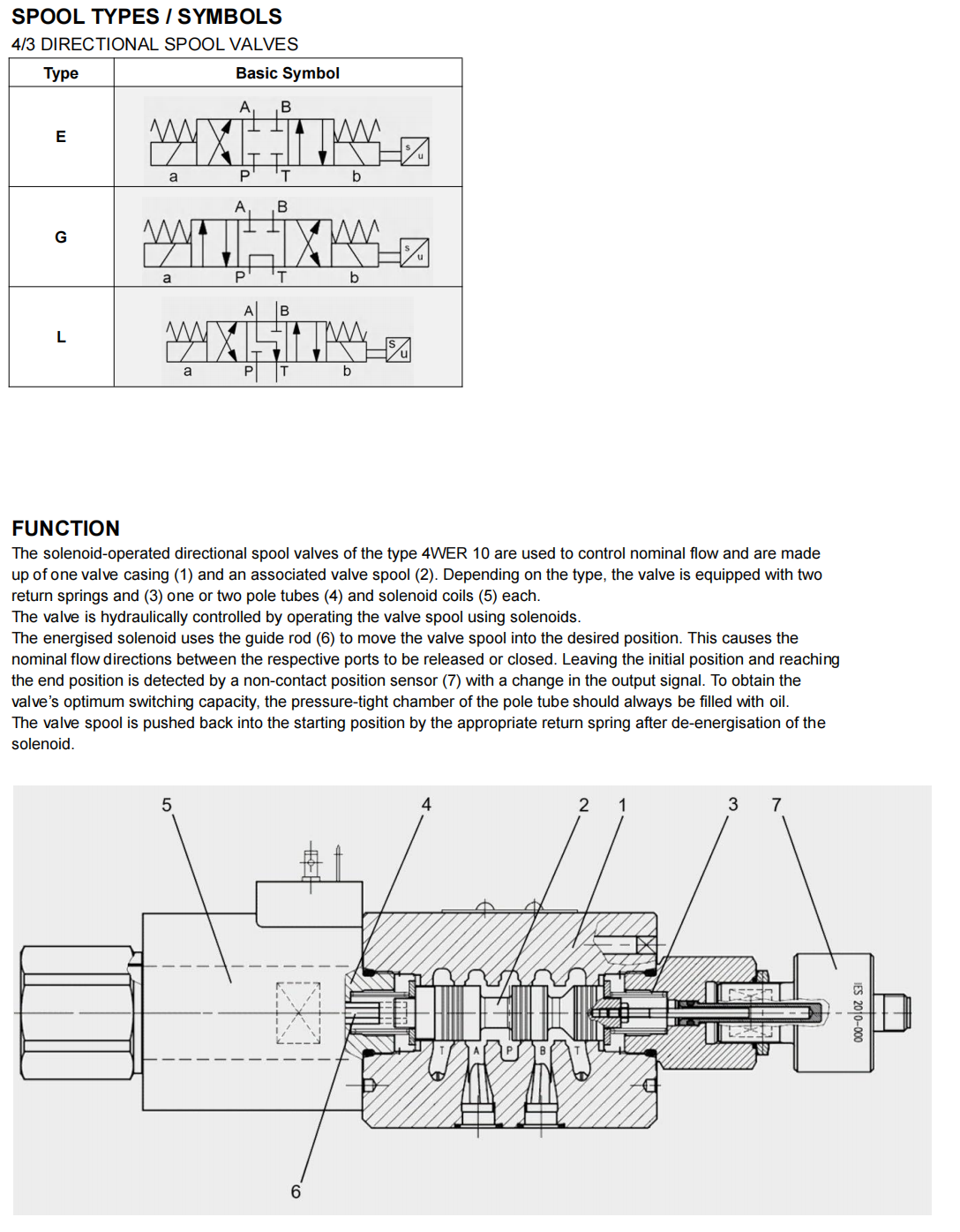 SPOOL TYPES / SYMBOLS

4/3 DIRECTIONAL SPOOL VALVES

| Type | Basic Symbol |
|---|---|
| E | A B a P T b s u |
| G | A B a P T b s u |
| L | A B a P T b s u |

FUNCTION

The solenoid-operated directional spool valves of the type 4WER 10 are used to control nominal flow and are made up of one valve casing (1) and an associated valve spool (2). Depending on the type, the valve is equipped with two return springs and (3) one or two pole tubes (4) and solenoid coils (5) each.
The valve is hydraulically controlled by operating the valve spool using solenoids.
The energised solenoid uses the guide rod (6) to move the valve spool into the desired position. This causes the nominal flow directions between the respective ports to be released or closed. Leaving the initial position and reaching the end position is detected by a non-contact position sensor (7) with a change in the output signal. To obtain the valve's optimum switching capacity, the pressure-tight chamber of the pole tube should always be filled with oil.
The valve spool is pushed back into the starting position by the appropriate return spring after de-energisation of the solenoid.

5 4 2 1 3 7

T A P B T

IES 2010-000

6