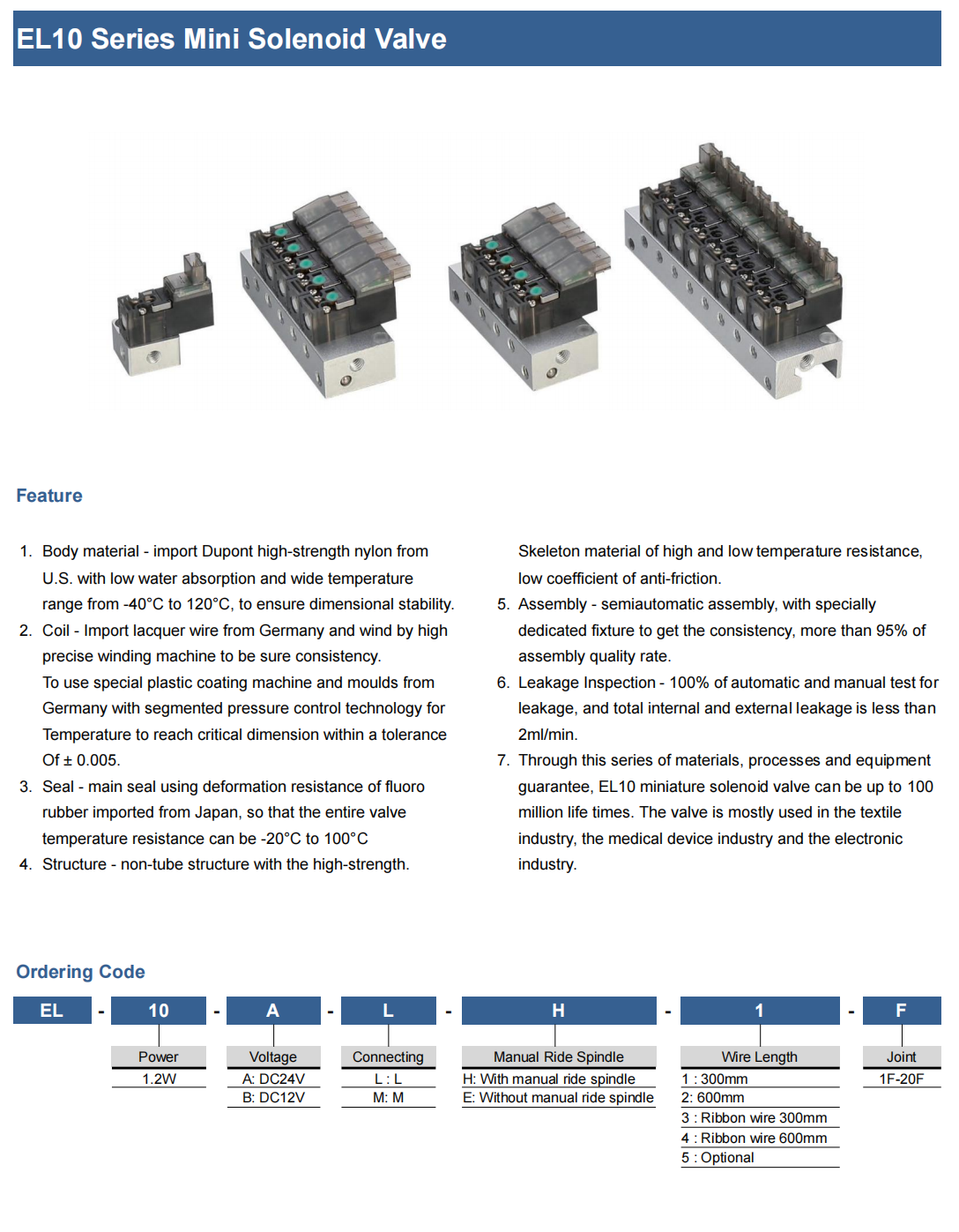 EL10 Series Mini Solenoid Valve

Feature

1. Body material - import Dupont high-strength nylon from U.S. with low water absorption and wide temperature range from -40°C to 120°C, to ensure dimensional stability.
2. Coil - Import lacquer wire from Germany and wind by high precise winding machine to be sure consistency.
To use special plastic coating machine and moulds from Germany with segmented pressure control technology for Temperature to reach critical dimension within a tolerance Of ± 0.005.
3. Seal - main seal using deformation resistance of fluoro rubber imported from Japan, so that the entire valve temperature resistance can be -20°C to 100°C
4. Structure - non-tube structure with the high-strength.
Skeleton material of high and low temperature resistance, low coefficient of anti-friction.
5. Assembly - semiautomatic assembly, with specially dedicated fixture to get the consistency, more than 95% of assembly quality rate.
6. Leakage Inspection - 100% of automatic and manual test for leakage, and total internal and external leakage is less than 2ml/min.
7. Through this series of materials, processes and equipment guarantee, EL10 miniature solenoid valve can be up to 100 million life times. The valve is mostly used in the textile industry, the medical device industry and the electronic industry.

Ordering Code

EL - 10 - A - L - H - 1 - F

Power
1.2W

Voltage
A: DC24V
B: DC12V

Connecting
L : L
M: M

Manual Ride Spindle
H: With manual ride spindle
E: Without manual ride spindle

Wire Length
1 : 300mm
2: 600mm
3 : Ribbon wire 300mm
4 : Ribbon wire 600mm
5 : Optional

Joint
1F-20F