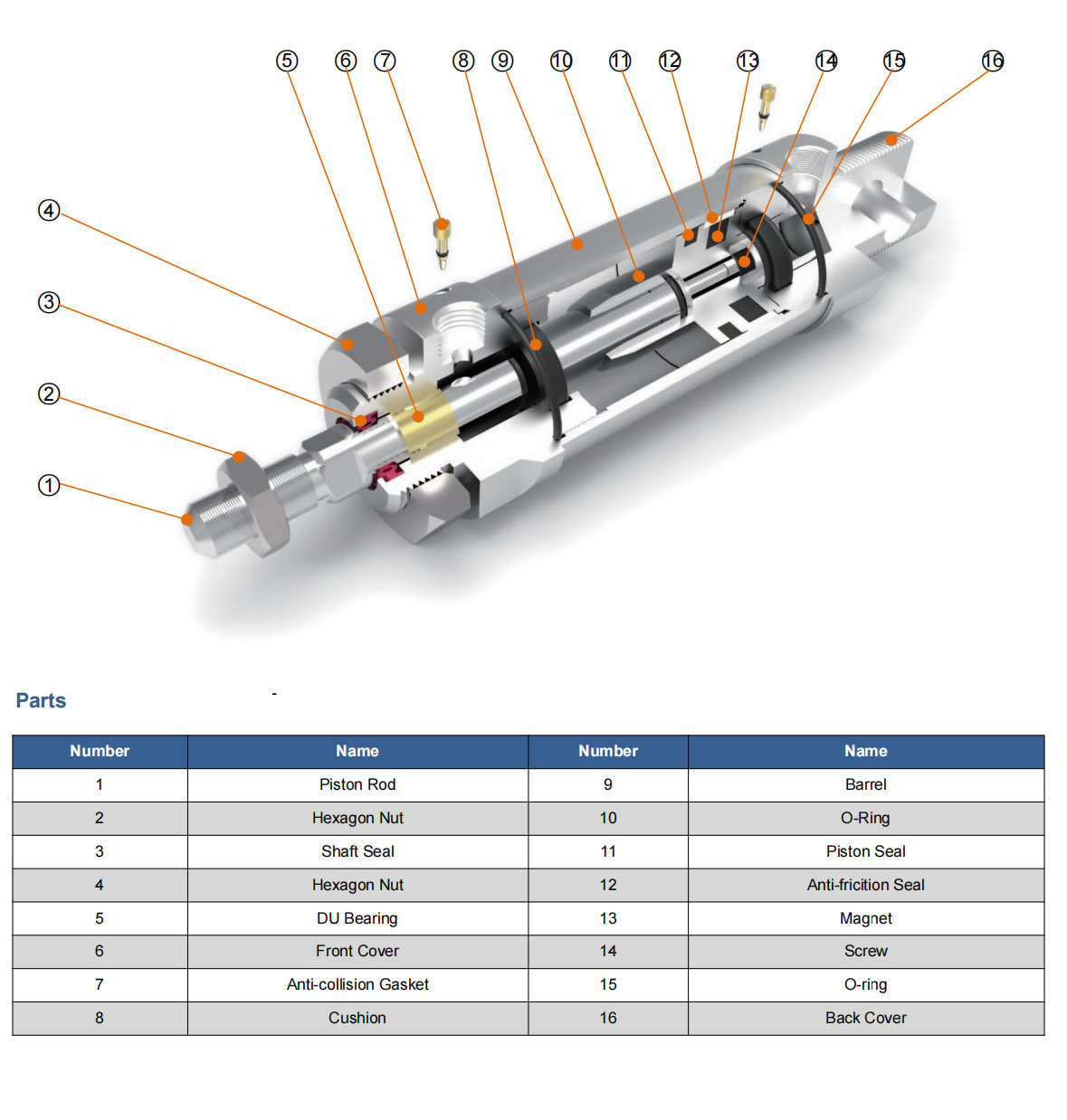 ⑤ ⑥ ⑦ ⑧ ⑨ ⑩ ⑪ ⑫ ⑬ ⑭ ⑮ ⑯

④

③

②

①

Parts

| Number | Name | Number | Name |
|---|---|---|---|
| 1 | Piston Rod | 9 | Barrel |
| 2 | Hexagon Nut | 10 | O-Ring |
| 3 | Shaft Seal | 11 | Piston Seal |
| 4 | Hexagon Nut | 12 | Anti-fricition Seal |
| 5 | DU Bearing | 13 | Magnet |
| 6 | Front Cover | 14 | Screw |
| 7 | Anti-collision Gasket | 15 | O-ring |
| 8 | Cushion | 16 | Back Cover |