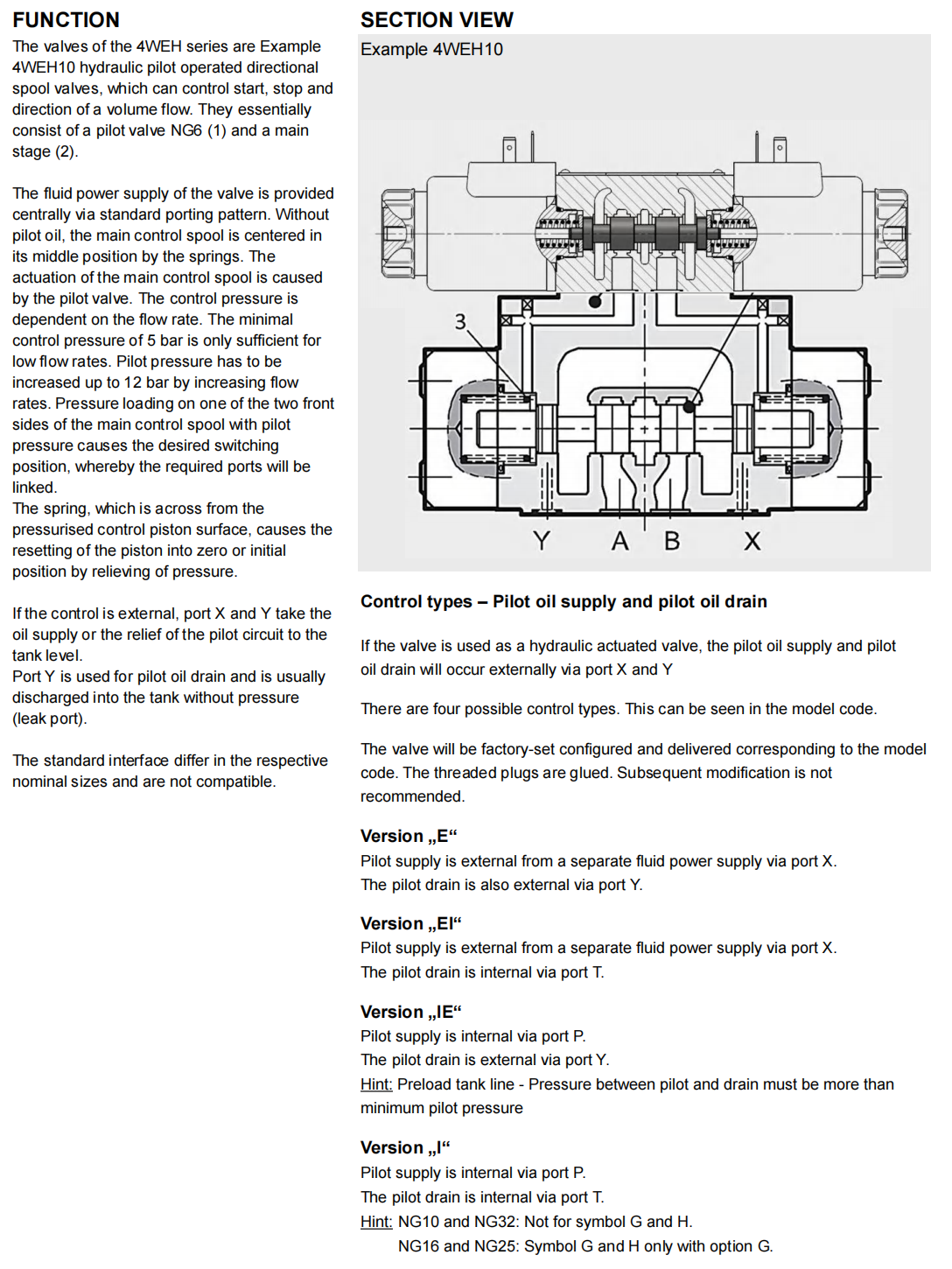 FUNCTION

The valves of the 4WEH series are Example 4WEH10 hydraulic pilot operated directional spool valves, which can control start, stop and direction of a volume flow. They essentially consist of a pilot valve NG6 (1) and a main stage (2).

The fluid power supply of the valve is provided centrally via standard porting pattern. Without pilot oil, the main control spool is centered in its middle position by the springs. The actuation of the main control spool is caused by the pilot valve. The control pressure is dependent on the flow rate. The minimal control pressure of 5 bar is only sufficient for low flow rates. Pilot pressure has to be increased up to 12 bar by increasing flow rates. Pressure loading on one of the two front sides of the main control spool with pilot pressure causes the desired switching position, whereby the required ports will be linked.
The spring, which is across from the pressurised control piston surface, causes the resetting of the piston into zero or initial position by relieving of pressure.

If the control is external, port X and Y take the oil supply or the relief of the pilot circuit to the tank level.
Port Y is used for pilot oil drain and is usually discharged into the tank without pressure (leak port).

The standard interface differ in the respective nominal sizes and are not compatible.

SECTION VIEW

Example 4WEH10

3

Y A B X

Control types – Pilot oil supply and pilot oil drain

If the valve is used as a hydraulic actuated valve, the pilot oil supply and pilot oil drain will occur externally via port X and Y

There are four possible control types. This can be seen in the model code.

The valve will be factory-set configured and delivered corresponding to the model code. The threaded plugs are glued. Subsequent modification is not recommended.

Version „E“
Pilot supply is external from a separate fluid power supply via port X.
The pilot drain is also external via port Y.

Version „EI“
Pilot supply is external from a separate fluid power supply via port X.
The pilot drain is internal via port T.

Version „IE“
Pilot supply is internal via port P.
The pilot drain is external via port Y.
Hint: Preload tank line - Pressure between pilot and drain must be more than minimum pilot pressure

Version „I“
Pilot supply is internal via port P.
The pilot drain is internal via port T.
Hint: NG10 and NG32: Not for symbol G and H.
NG16 and NG25: Symbol G and H only with option G.