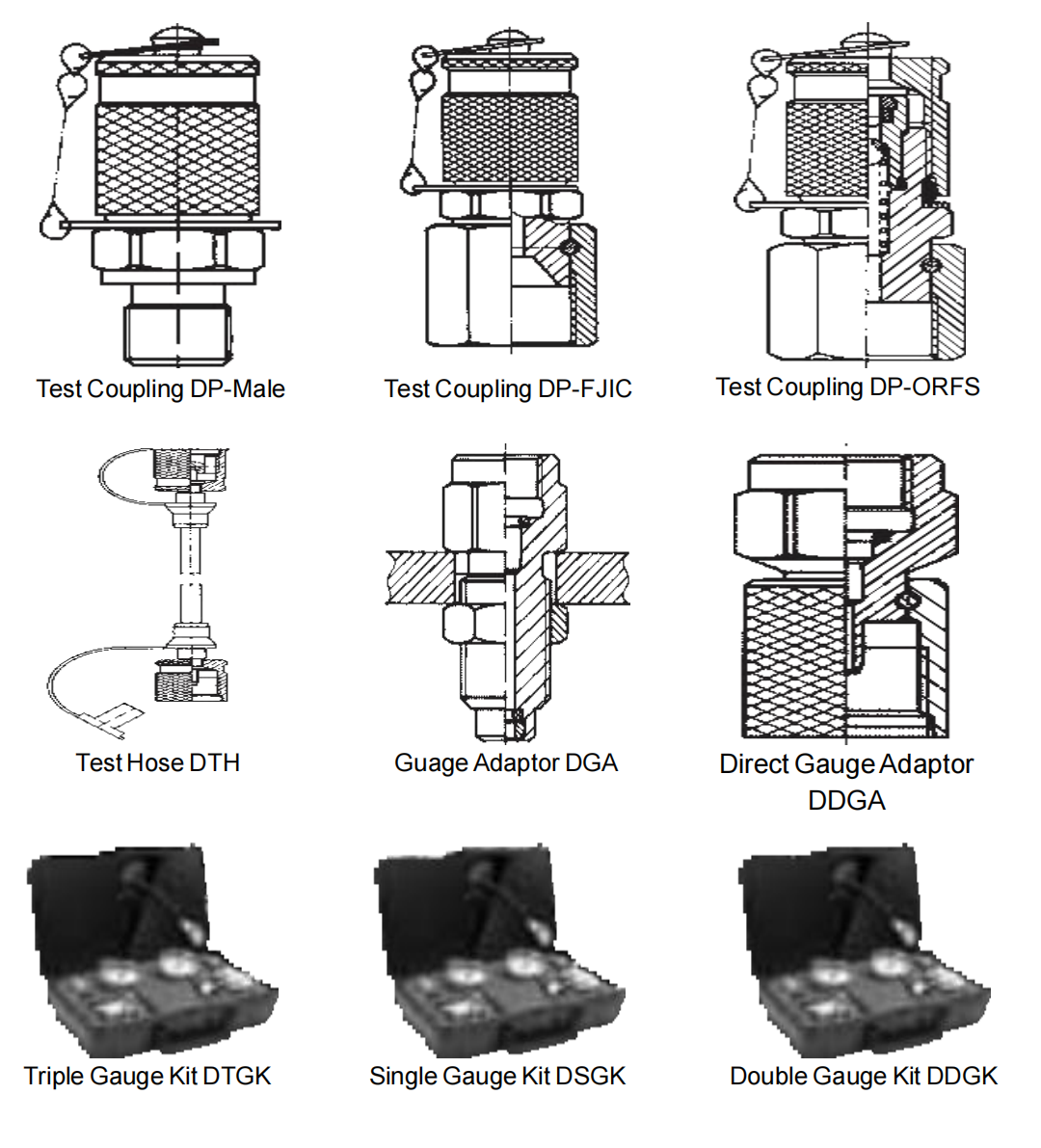 Test Coupling DP-Male

Test Coupling DP-FJIC

Test Coupling DP-ORFS

Test Hose DTH

Guage Adaptor DGA

Direct Gauge Adaptor DDGA

Triple Gauge Kit DTGK

Single Gauge Kit DSGK

Double Gauge Kit DDGK