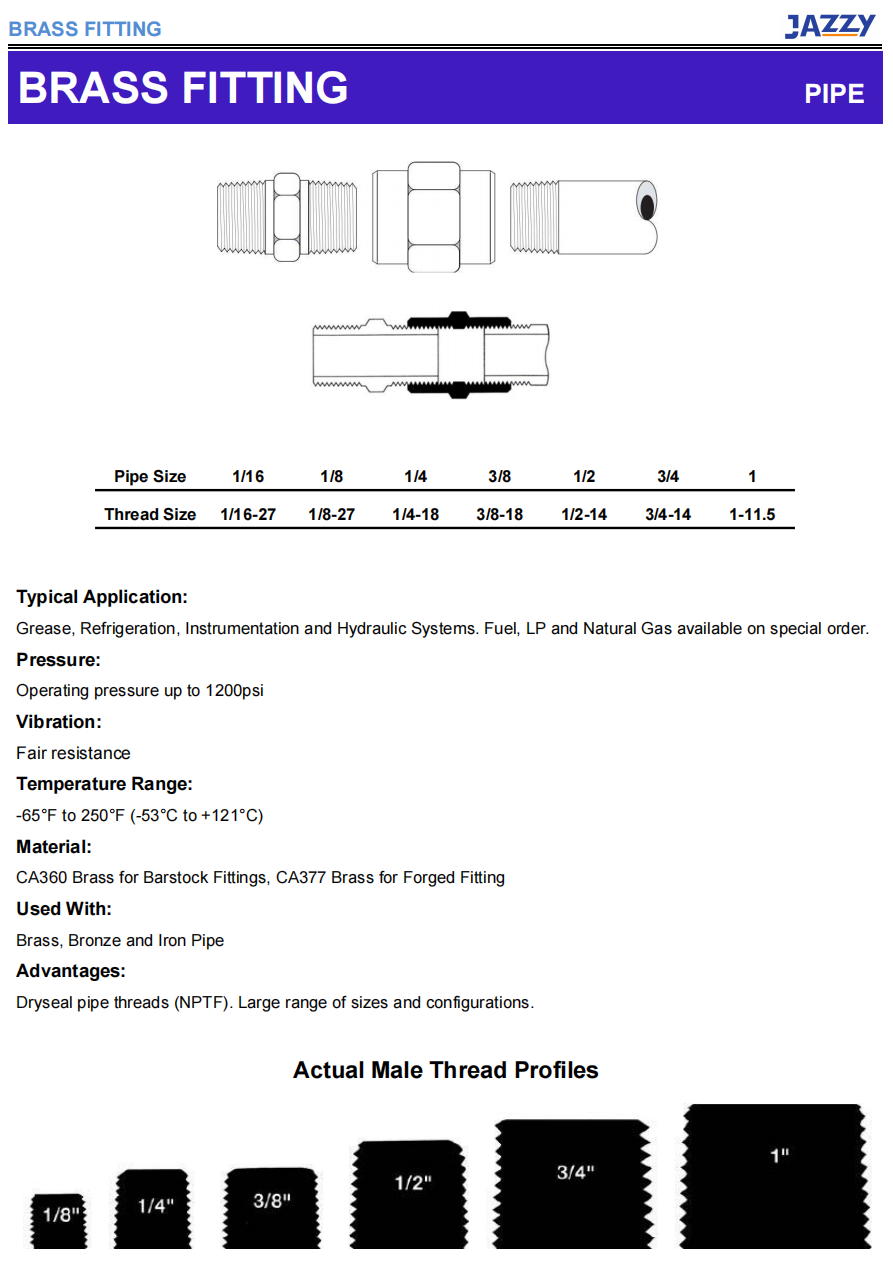 BRASS FITTING

JAZZY

BRASS FITTING

PIPE

| Pipe Size | 1/16 | 1/8 | 1/4 | 3/8 | 1/2 | 3/4 | 1 |
|---|---|---|---|---|---|---|---|
| Thread Size | 1/16-27 | 1/8-27 | 1/4-18 | 3/8-18 | 1/2-14 | 3/4-14 | 1-11.5 |

Typical Application:
Grease, Refrigeration, Instrumentation and Hydraulic Systems. Fuel, LP and Natural Gas available on special order.

Pressure:
Operating pressure up to 1200psi

Vibration:
Fair resistance

Temperature Range:
-65°F to 250°F (-53°C to +121°C)

Material:
CA360 Brass for Barstock Fittings, CA377 Brass for Forged Fitting

Used With:
Brass, Bronze and Iron Pipe

Advantages:
Dryseal pipe threads (NPTF). Large range of sizes and configurations.

Actual Male Thread Profiles

1/8"

1/4"

3/8"

1/2"

3/4"

1"